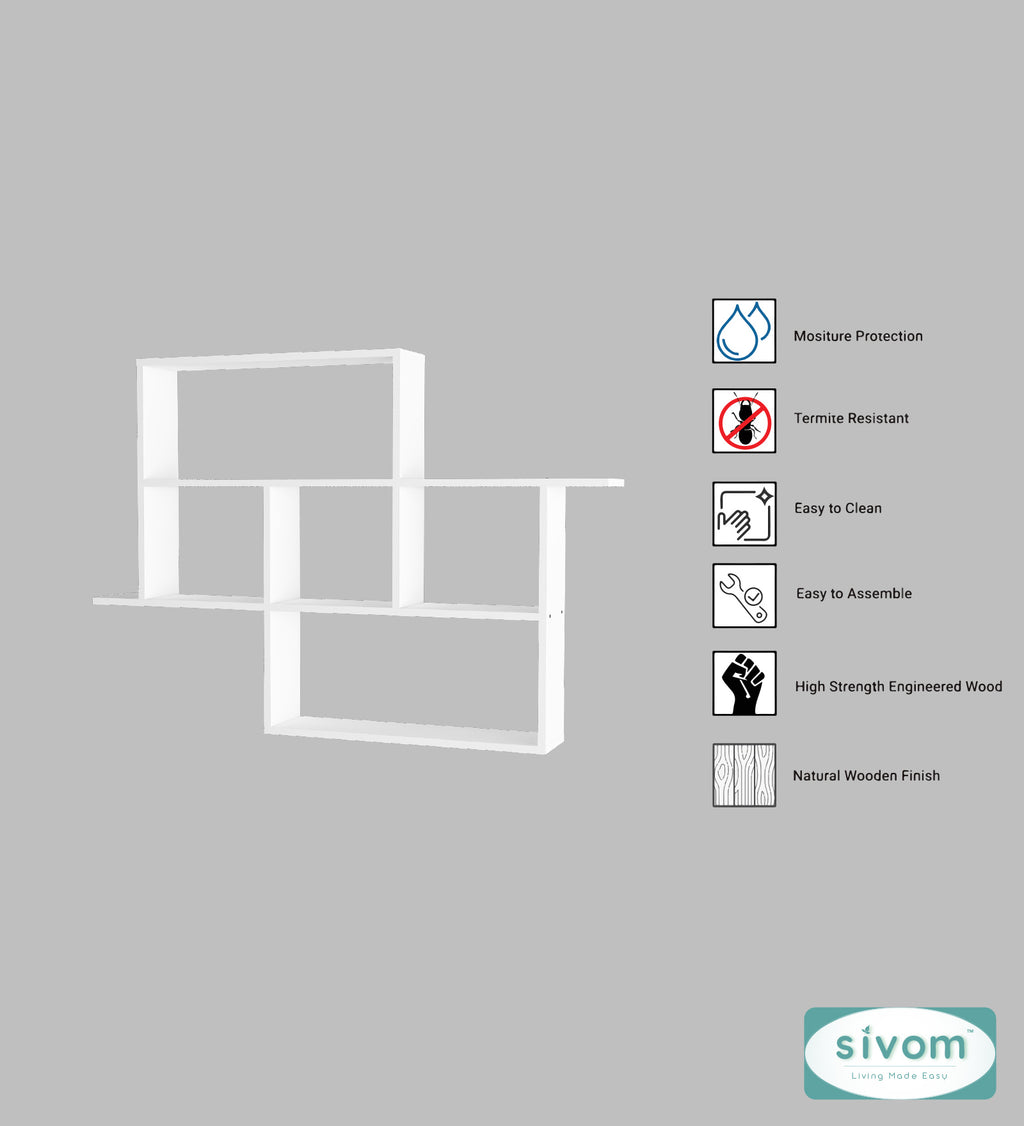 Mositure Protection

Termite Resistant

Easy to Clean

Easy to Assemble

High Strength Engineered Wood

Natural Wooden Finish

sivom™
Living Made Easy